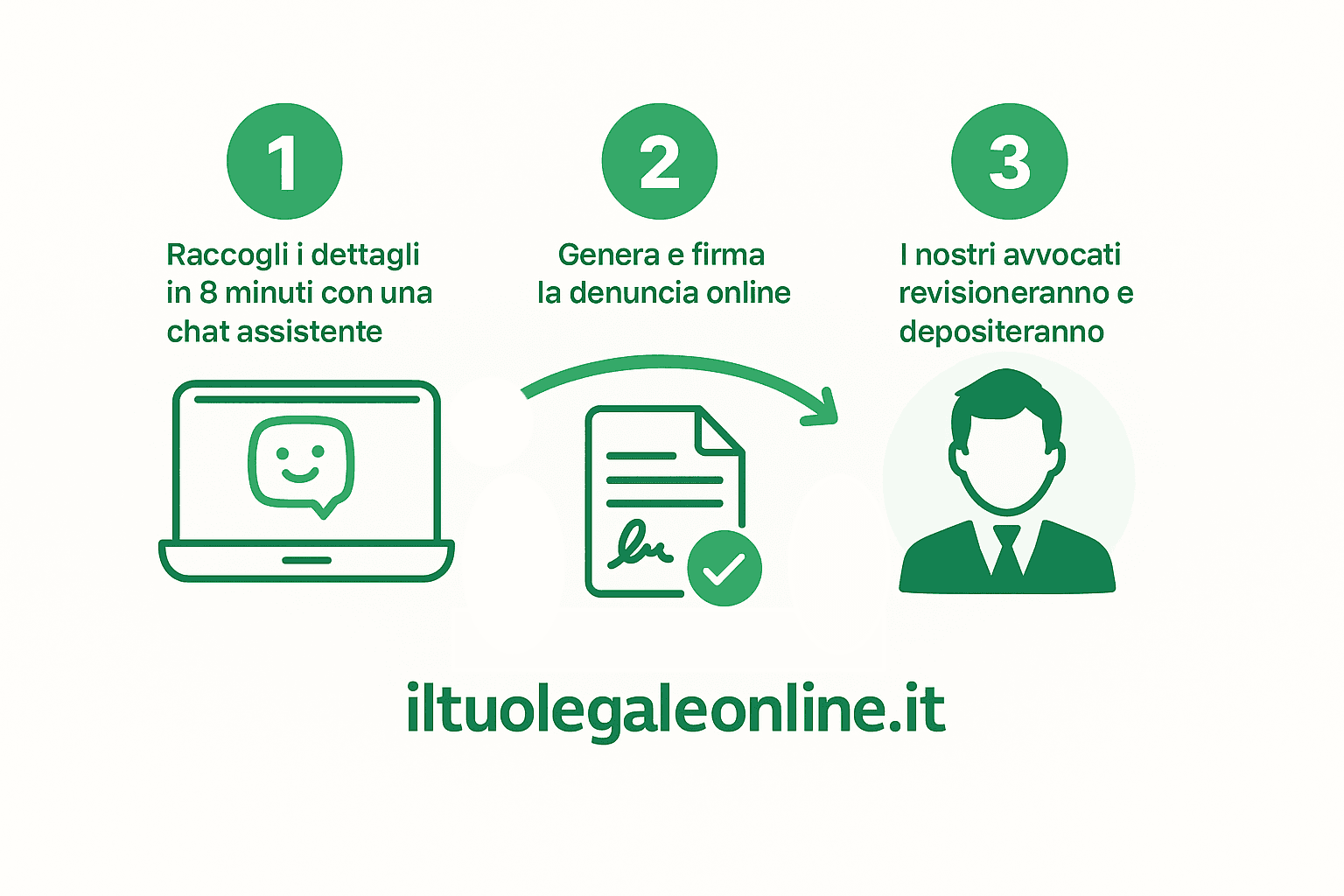 1

Raccogli i dettagli in 8 minuti con una chat assistente

2

Genera e firma la denuncia online

3

I nostri avvocati revisioneranno e depositeranno

iltuolegaleonline.it